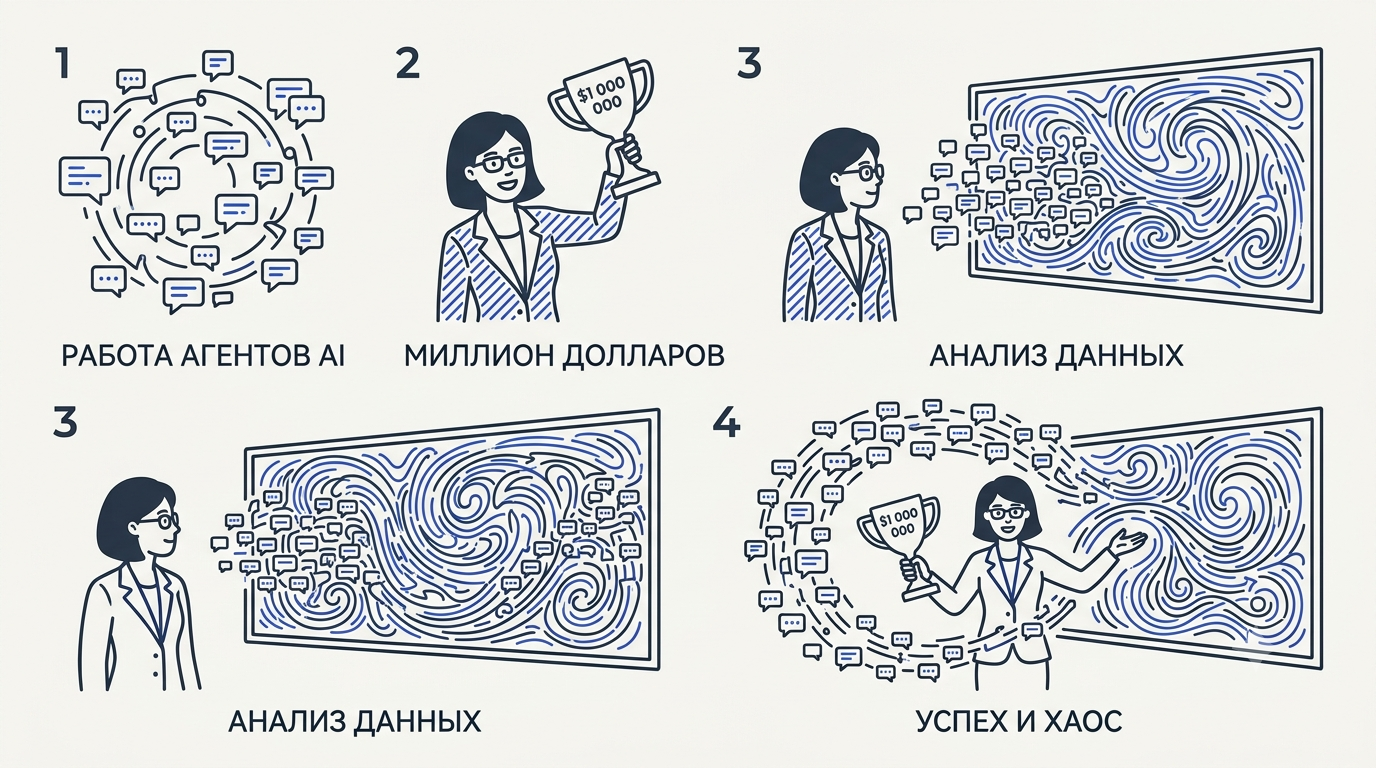 1

РАБОТА АГЕНТОВ AI

2

$1 000 000

МИЛЛИОН ДОЛЛАРОВ

3

АНАЛИЗ ДАННЫХ

3

АНАЛИЗ ДАННЫХ

4

$1 000 000

УСПЕХ И ХАОС