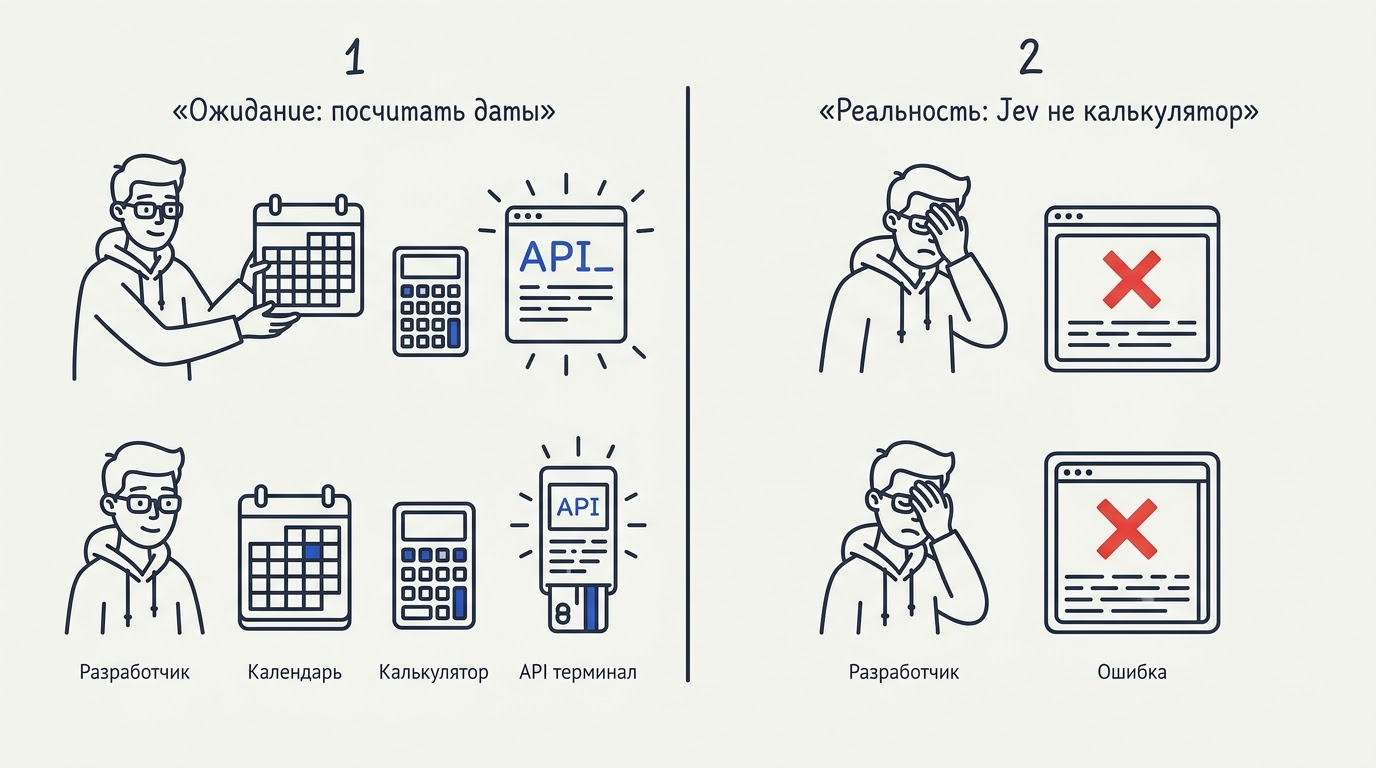 1

«Ожидание: посчитать даты»

API_

API

Разработчик Календарь Калькулятор API терминал

2

«Реальность: Jev не калькулятор»

Разработчик Ошибка