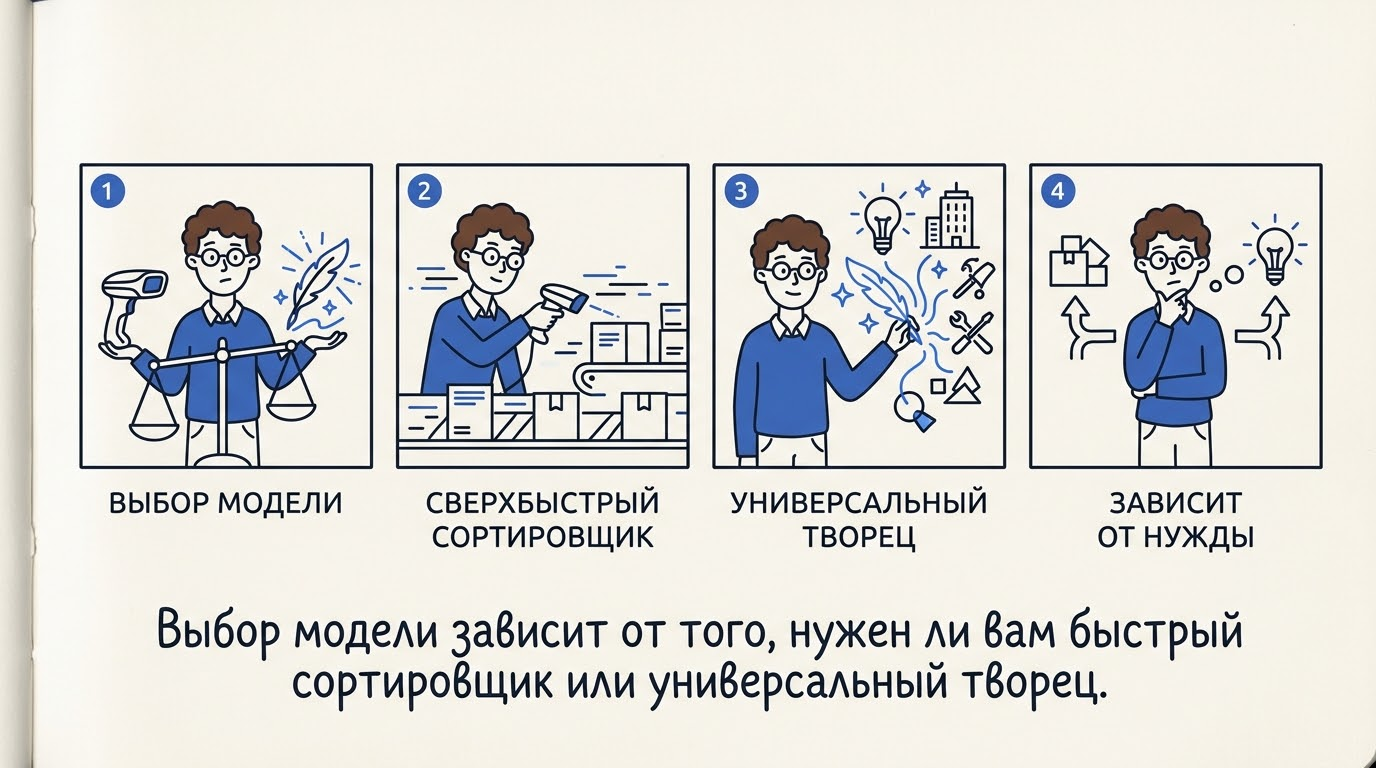 1
ВЫБОР МОДЕЛИ

2
СВЕРХБЫСТРЫЙ СОРТИРОВЩИК

3
УНИВЕРСАЛЬНЫЙ ТВОРЕЦ

4
ЗАВИСИТ ОТ НУЖДЫ

Выбор модели зависит от того, нужен ли вам быстрый сортировщик или универсальный творец.